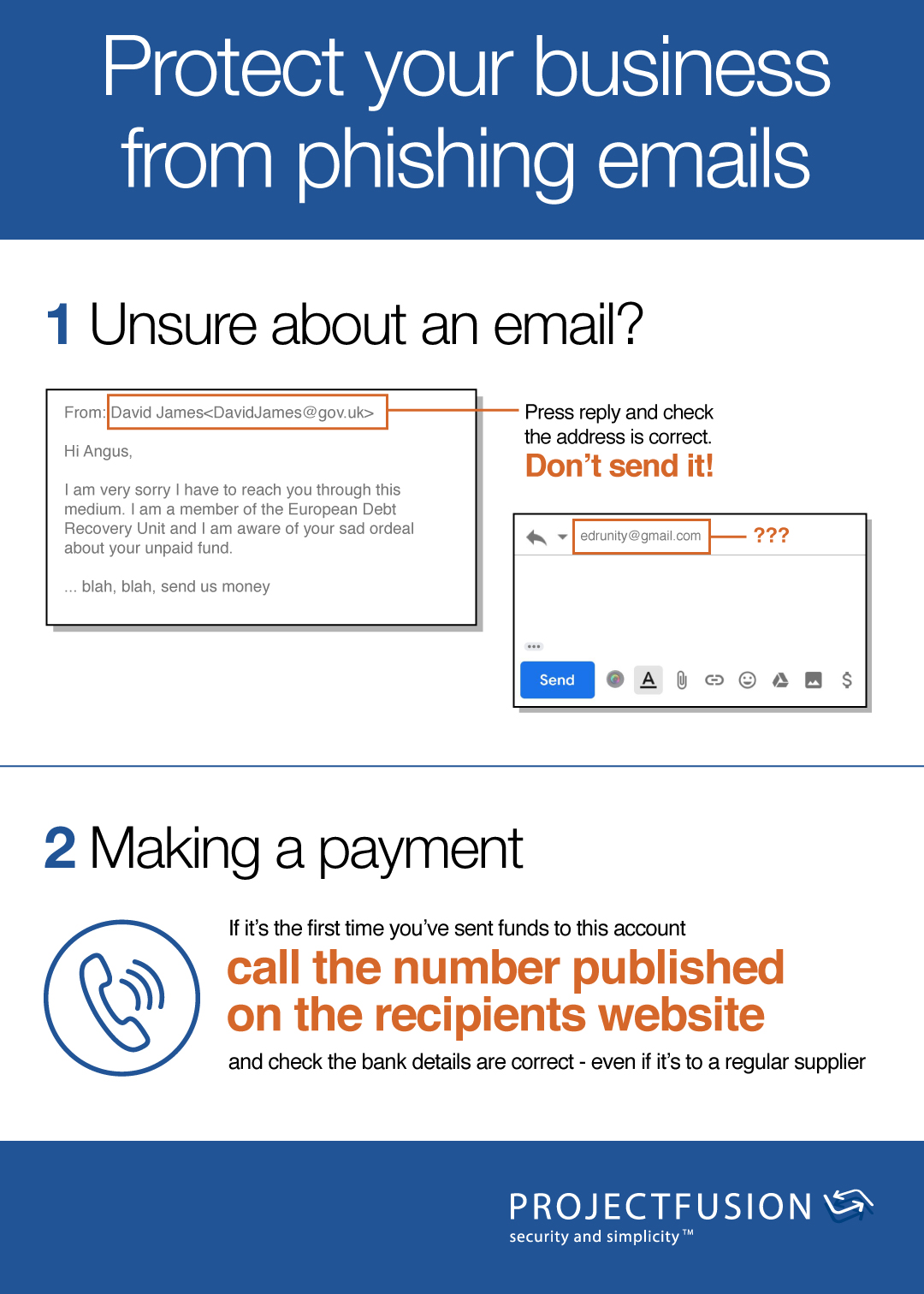 Protect your business from phishing emails

1 Unsure about an email?

From: David James<DavidJames@gov.uk>

Hi Angus,

I am very sorry I have to reach you through this medium. I am a member of the European Debt Recovery Unit and I am aware of your sad ordeal about your unpaid fund.

... blah, blah, send us money

Press reply and check the address is correct.
Don't send it!

edrunity@gmail.com ???

Send

2 Making a payment

If it's the first time you've sent funds to this account
call the number published on the recipients website
and check the bank details are correct - even if it's to a regular supplier

PROJECTFUSION
security and simplicity™